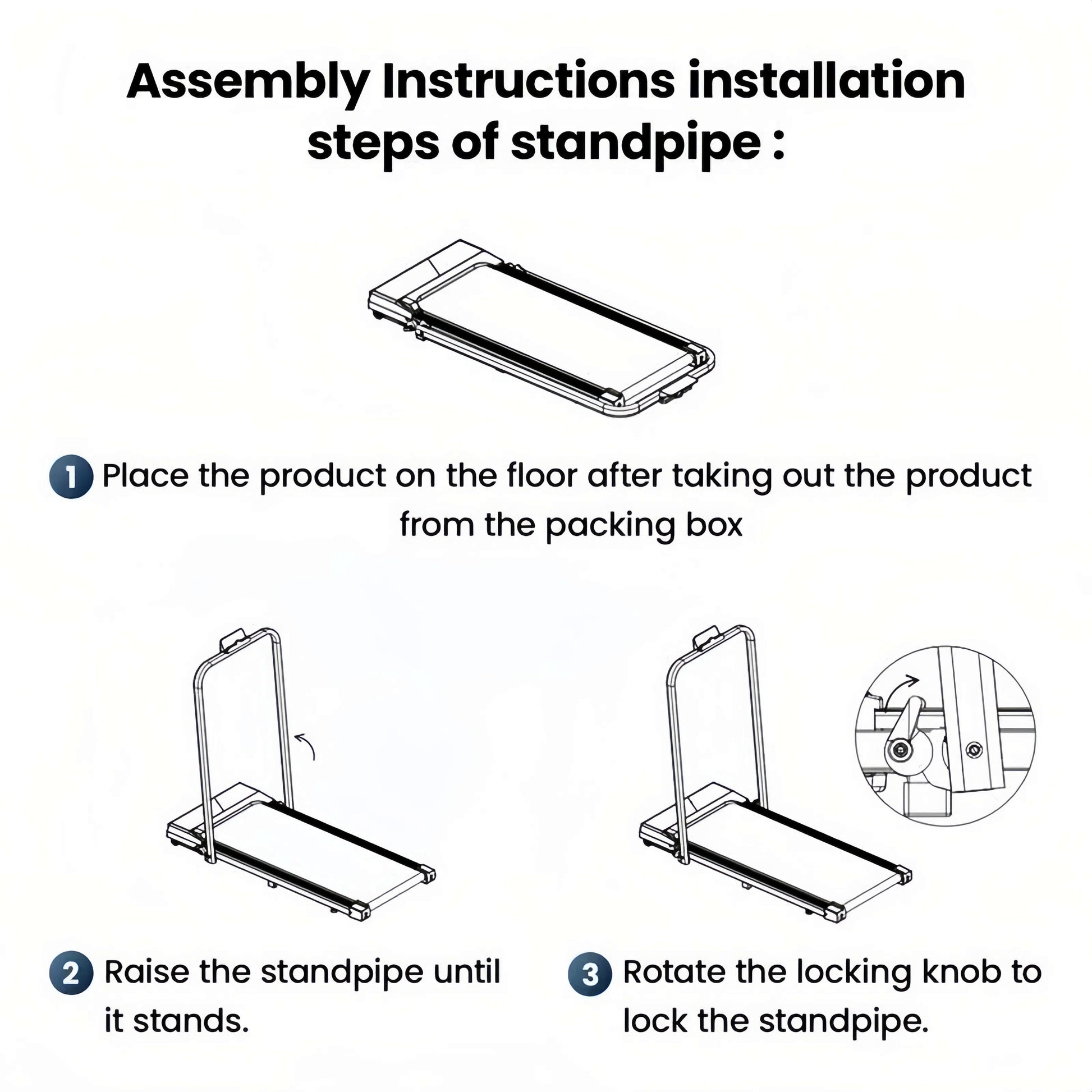 Assembly Instructions installation steps of standpipe :

1 Place the product on the floor after taking out the product from the packing box

2 Raise the standpipe until it stands.

3 Rotate the locking knob to lock the standpipe.