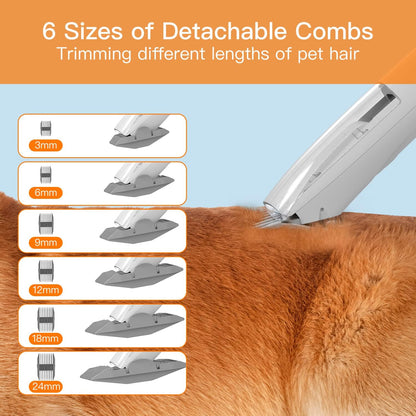 6 Sizes of Detachable Combs
Trimming different lengths of pet hair

3mm

6mm

9mm

12mm

18mm

24mm